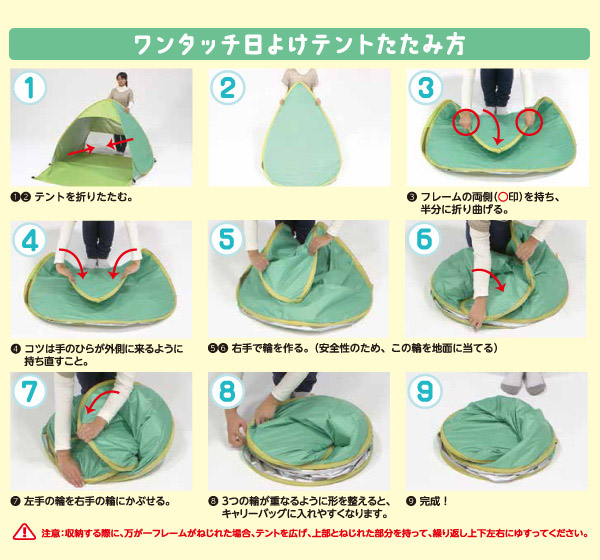 ワンタッチ日よけテントたたみ方

1

2

3

❶❷ テントを折りたたむ。

❸ フレームの両側（○印）を持ち、半分に折り曲げる。

4

5

6

❹ コツは手のひらが外側に来るように持ち直すこと。

❺❻ 右手で輪を作る。（安全性のため、この輪を地面に当てる）

7

8

9

❼ 左手の輪を右手の輪にかぶせる。

❽ 3つの輪が重なるように形を整えると、キャリーバッグに入れやすくなります。

❾ 完成！

注意：収納する際に、万が一フレームがねじれた場合、テントを広げ、上部とねじれた部分を持って、繰り返し上下左右にゆすってください。