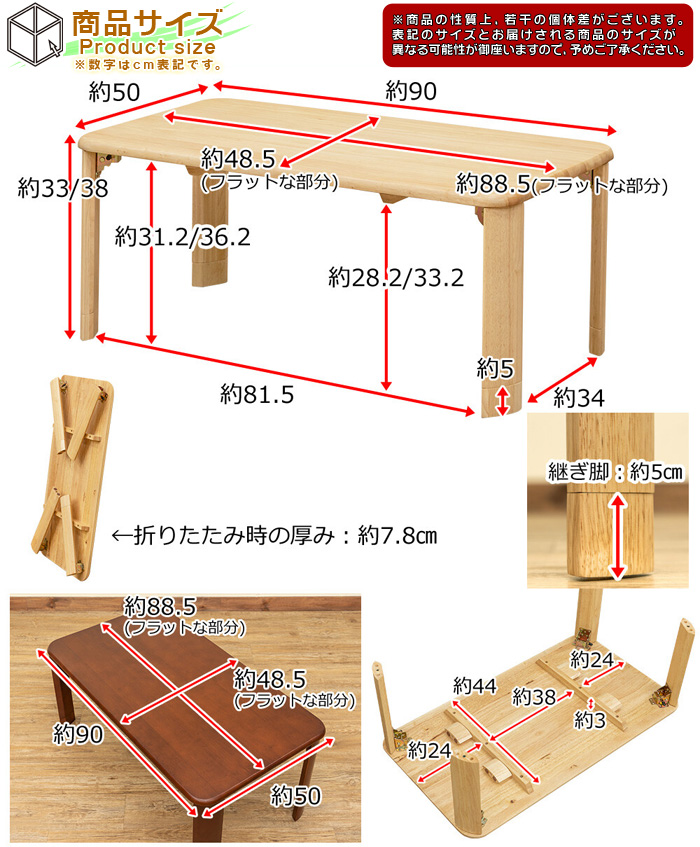 商品サイズ
Product size
※数字はcm表記です。

※商品の性質上、若干の個体差がございます。表記のサイズとお届けされる商品のサイズが異なる可能性が御座いますので、予めご了承ください。

約50

約90

約48.5
(フラットな部分)

約88.5(フラットな部分)

約33/38

約31.2/36.2

約28.2/33.2

約5

約81.5

約34

継ぎ脚：約5cm

←折りたたみ時の厚み：約7.8cm

約88.5
(フラットな部分)

約48.5
(フラットな部分)

約90

約50

約24

約44

約38

約3

約24